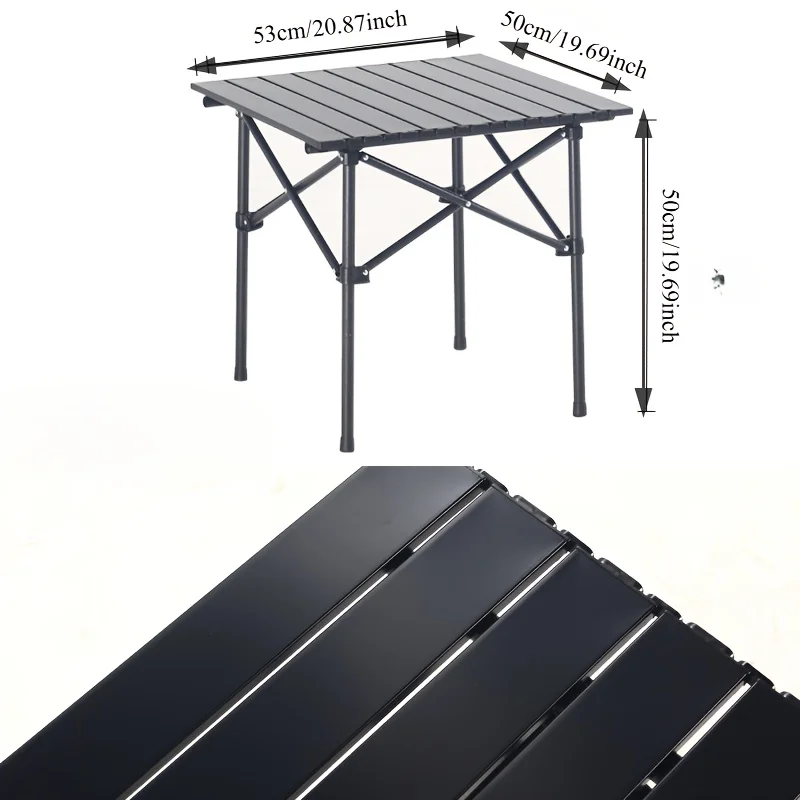 53cm/20.87inch
50cm/19.69inch
50cm/19.69inch